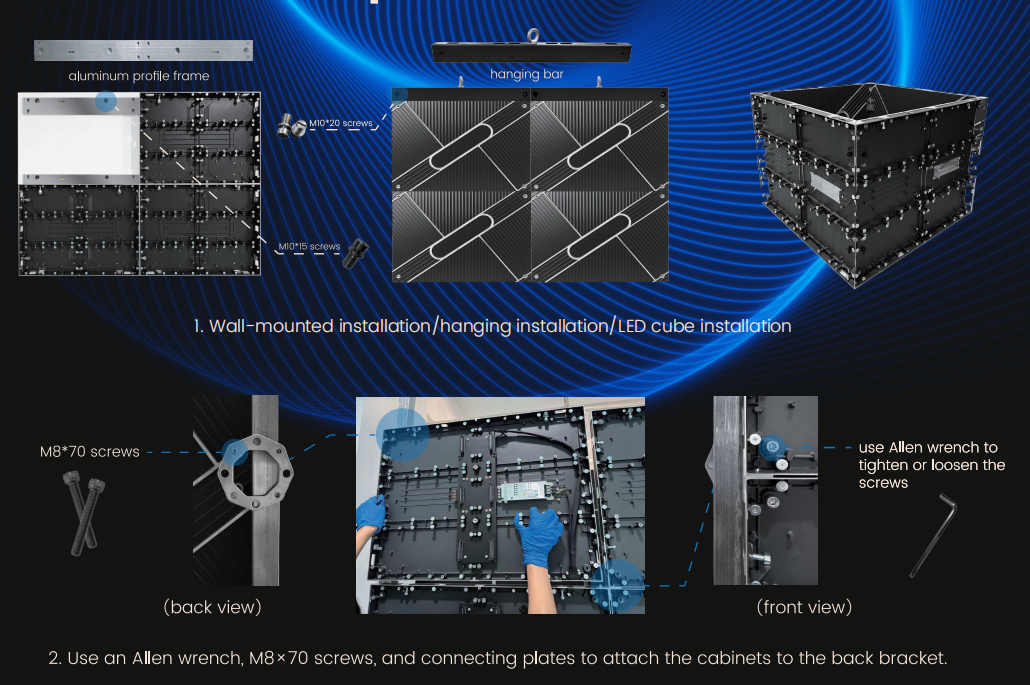 aluminum profile frame

M10*20 screws

M10*15 screws

hanging bar

1. Wall-mounted installation/hanging installation/LED cube installation

M8*70 screws

(back view)

use Allen wrench to tighten or loosen the screws

(front view)

2. Use an Allen wrench, M8×70 screws, and connecting plates to attach the cabinets to the back bracket.